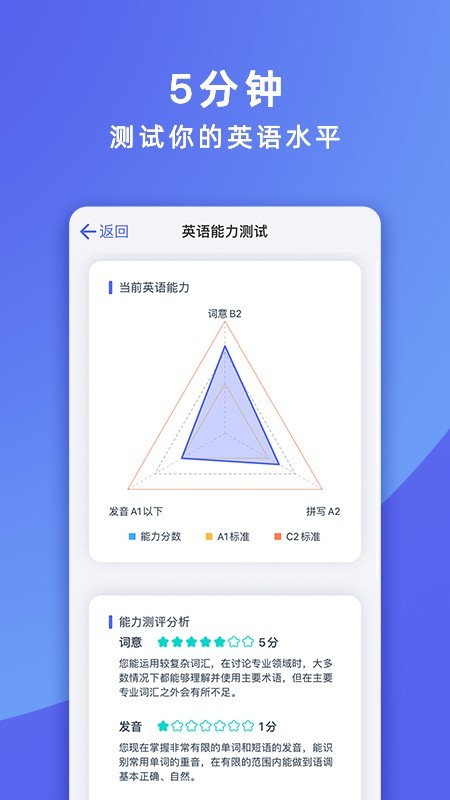 5分钟
测试你的英语水平

返回
英语能力测试

当前英语能力

词意 B2

发音 A1以下
拼写 A2

能力分数
A1标准
C2标准

能力测评分析

词意 5分

您能运用较复杂词汇，在讨论专业领域时，大多数情况下都能够理解并使用主要术语，但在主要专业词汇之外会有所不足。

发音 1分

您现在掌握非常有限的单词和短语的发音，能识别常用单词的重音，在有限的范围内能做到语调基本正确、自然。